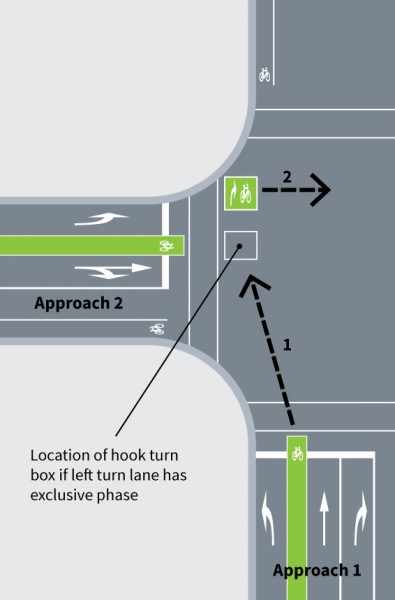 2

Approach 2

1

Location of hook turn box if left turn lane has exclusive phase

Approach 1